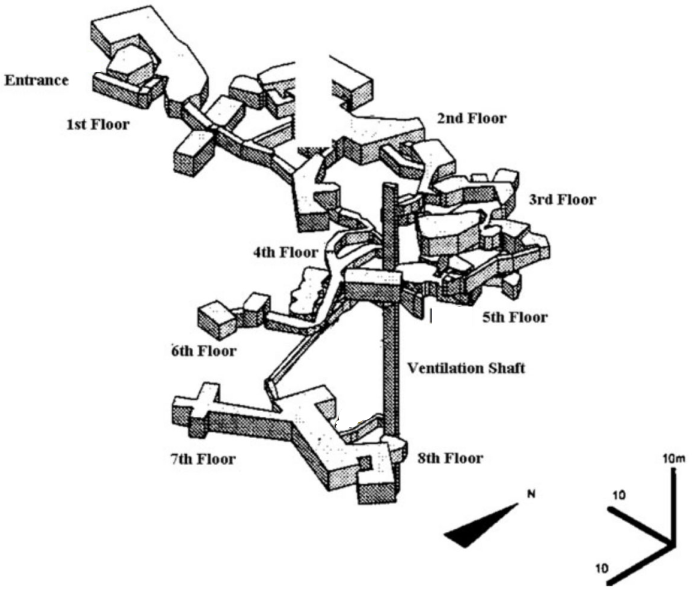 Entrance
1st Floor
2nd Floor
3rd Floor
4th Floor
5th Floor
6th Floor
Ventilation Shaft
7th Floor
8th Floor
N
10m
10
10